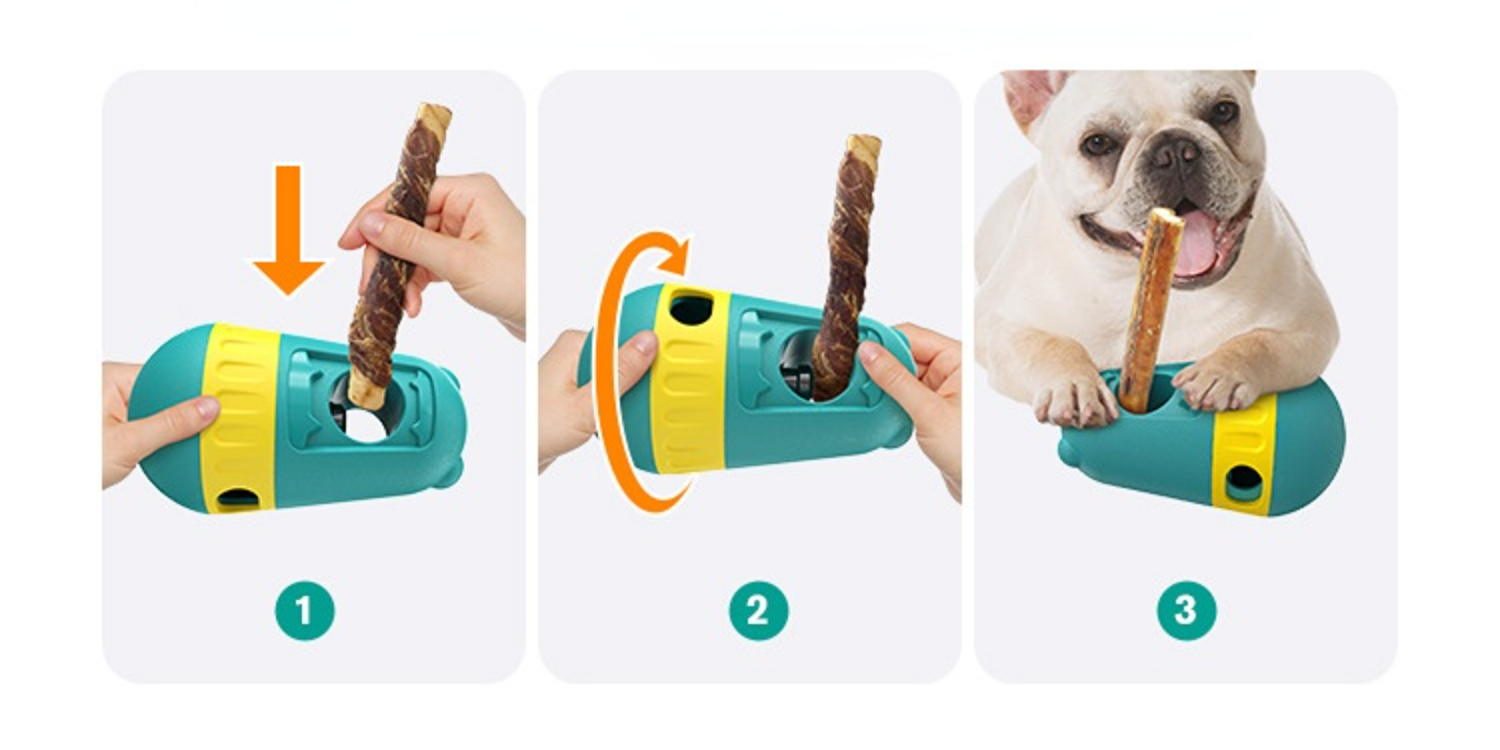 1

2

3