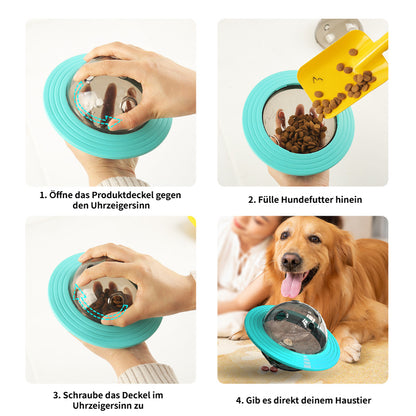 1. Öffne das Produktdeckel gegen den Uhrzeigersinn

2. Fülle Hundefutter hinein

3. Schraube das Deckel im Uhrzeigersinn zu

4. Gib es direkt deinem Haustier