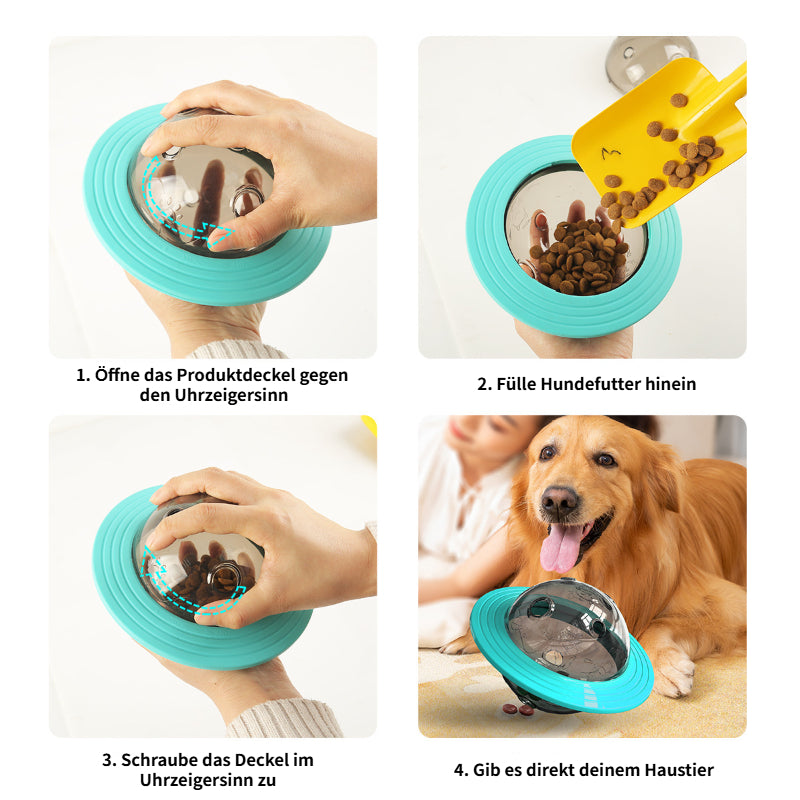 1. Öffne das Produktdeckel gegen den Uhrzeigersinn

2. Fülle Hundefutter hinein

3. Schraube das Deckel im Uhrzeigersinn zu

4. Gib es direkt deinem Haustier