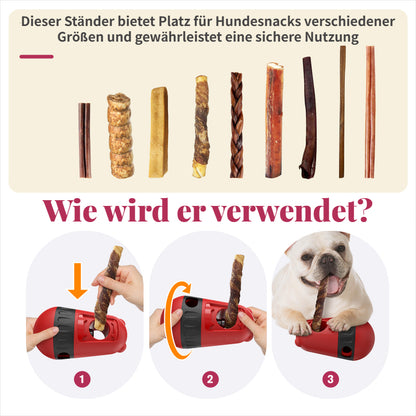 Dieser Ständer bietet Platz für Hundesnacks verschiedener Größen und gewährleistet eine sichere Nutzung

Wie wird er verwendet?

1

2

3