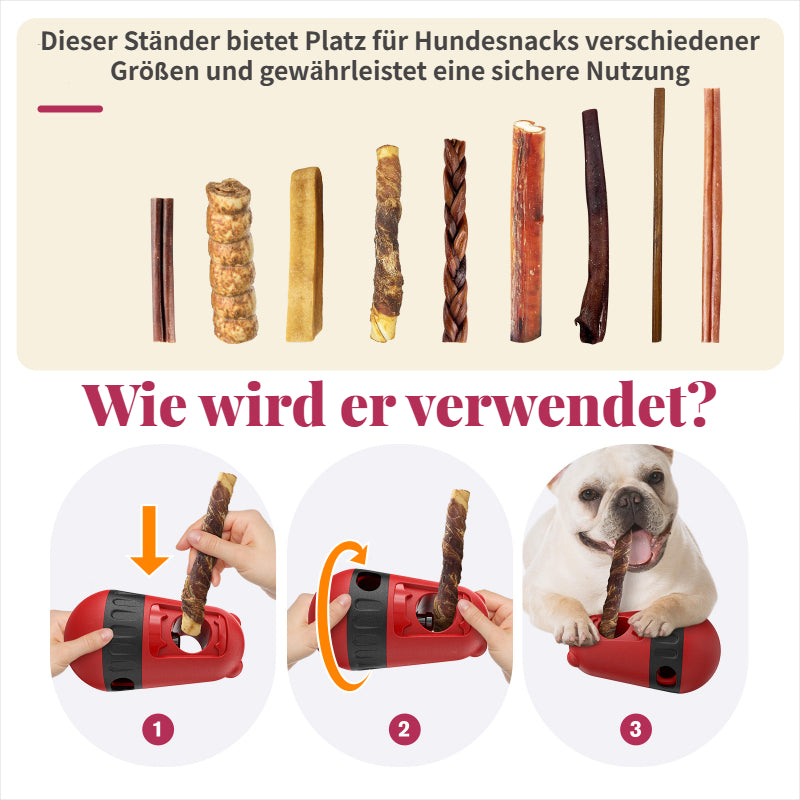 Dieser Ständer bietet Platz für Hundesnacks verschiedener Größen und gewährleistet eine sichere Nutzung

Wie wird er verwendet?

1

2

3