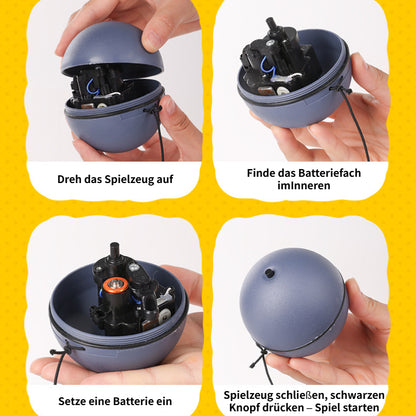 Dreh das Spielzeug auf

Finde das Batteriefach imInneren

Setze eine Batterie ein

Spielzeug schließen, schwarzen Knopf drücken – Spiel starten