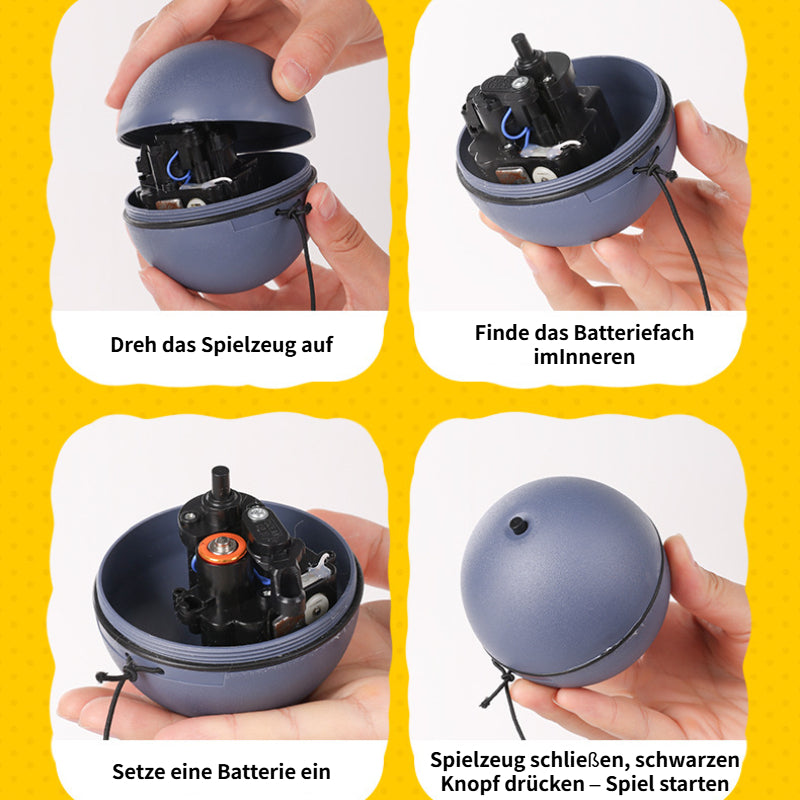 Dreh das Spielzeug auf

Finde das Batteriefach imInneren

Setze eine Batterie ein

Spielzeug schließen, schwarzen Knopf drücken – Spiel starten